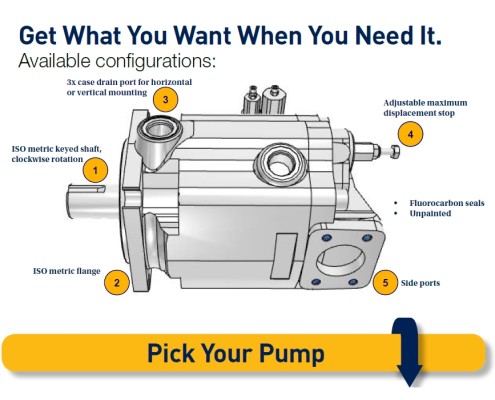 Get What You Want When You Need It.
Available configurations:

3x case drain port for horizontal or vertical mounting
3

Adjustable maximum displacement stop
4

ISO metric keyed shaft, clockwise rotation
1

• Fluorocarbon seals
• Unpainted

ISO metric flange
2

5
Side ports

Pick Your Pump